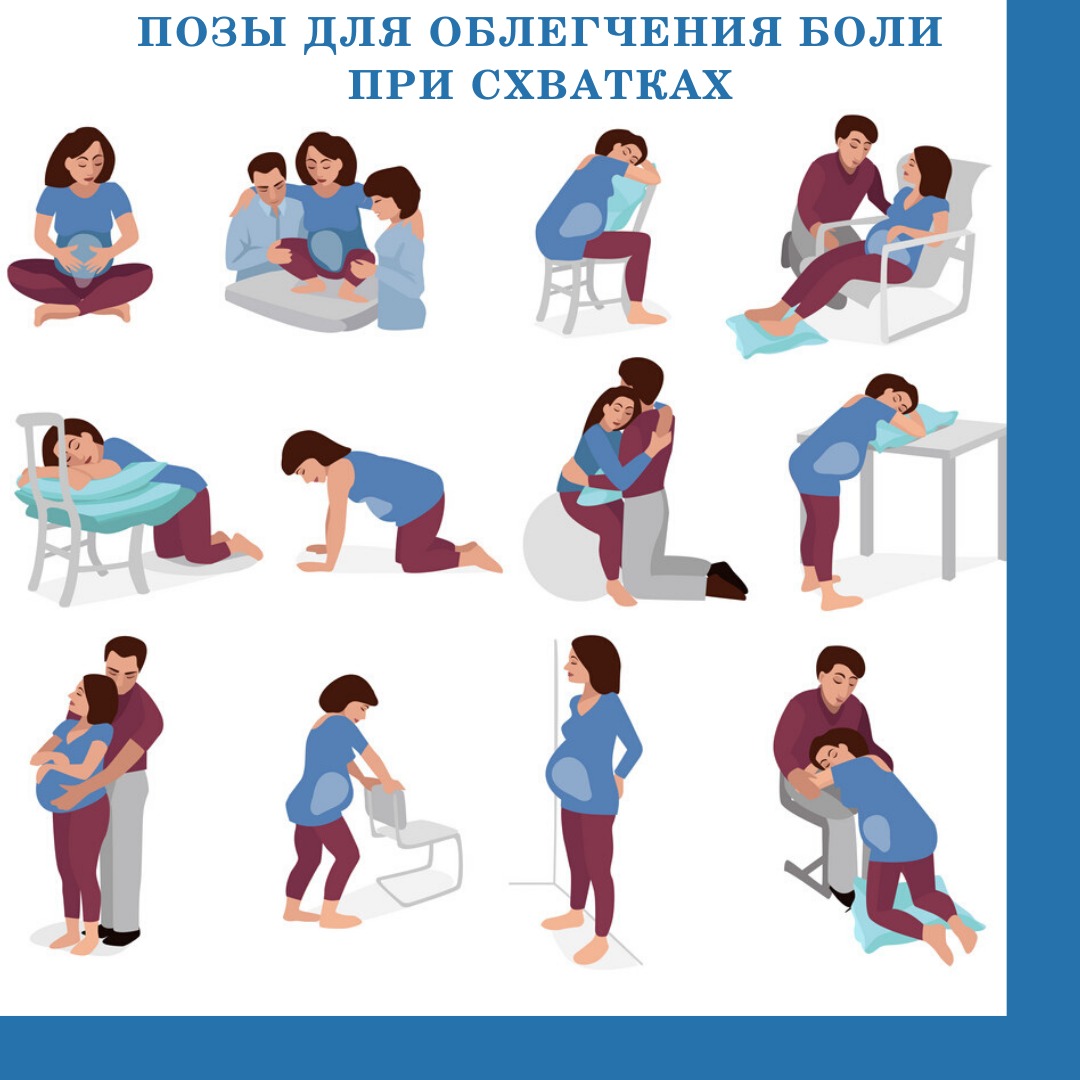 ПОЗЫ ДЛЯ ОБЛЕГЧЕНИЯ БОЛИ ПРИ СХВАТКАХ