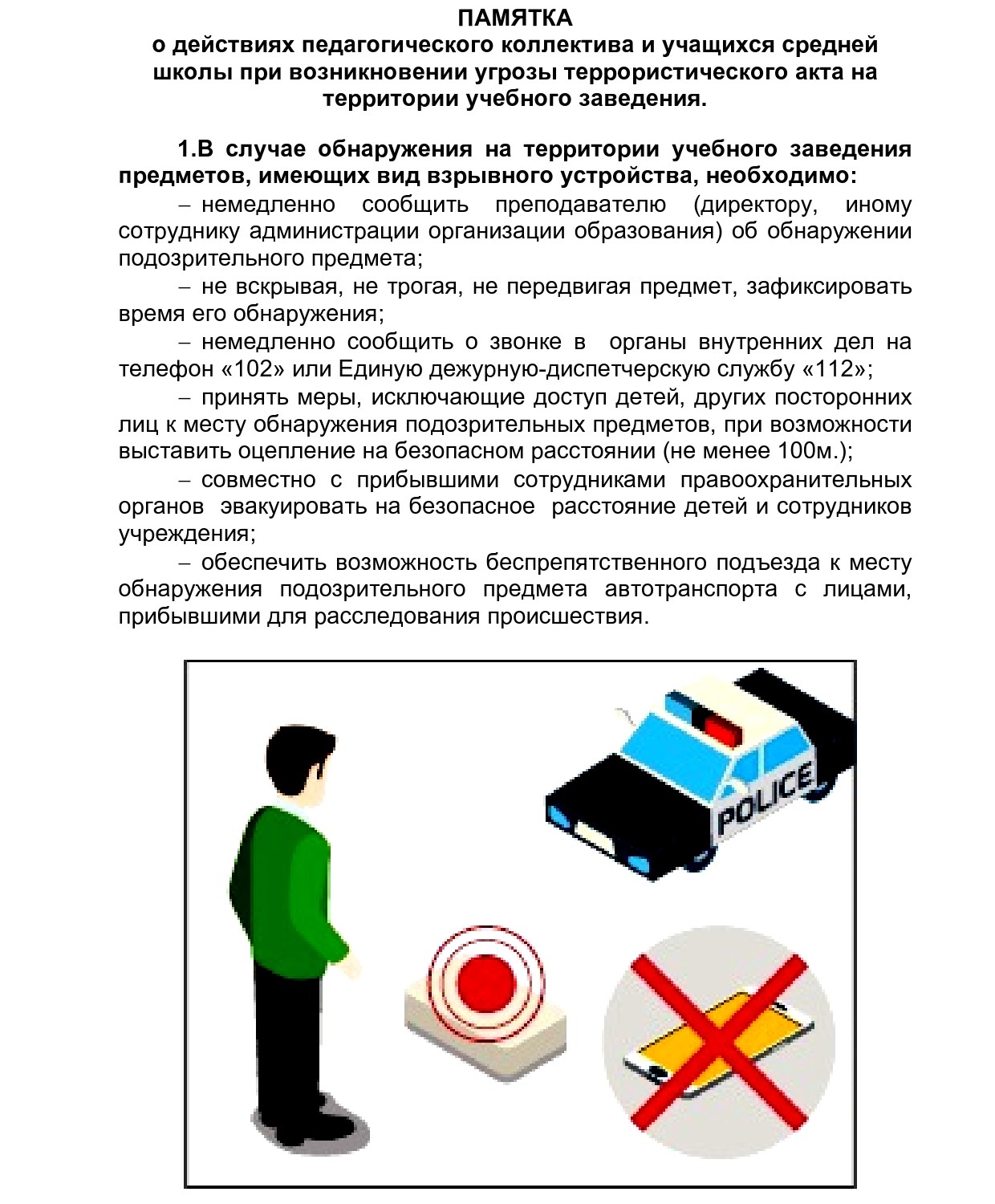 ПАМЯТКА
о действиях педагогического коллектива и учащихся средней школы при возникновении угрозы террористического акта на территории учебного заведения.

1.В случае обнаружения на территории учебного заведения предметов, имеющих вид взрывного устройства, необходимо:
– немедленно сообщить преподавателю (директору, иному сотруднику администрации организации образования) об обнаружении подозрительного предмета;
– не вскрывая, не трогая, не передвигая предмет, зафиксировать время его обнаружения;
– немедленно сообщить о звонке в органы внутренних дел на телефон «102» или Единую дежурную-диспетчерскую службу «112»;
– принять меры, исключающие доступ детей, других посторонних лиц к месту обнаружения подозрительных предметов, при возможности выставить оцепление на безопасном расстоянии (не менее 100м.);
– совместно с прибывшими сотрудниками правоохранительных органов эвакуировать на безопасное расстояние детей и сотрудников учреждения;
– обеспечить возможность беспрепятственного подъезда к месту обнаружения подозрительного предмета автотранспорта с лицами, прибывшими для расследования происшествия.

POLICE